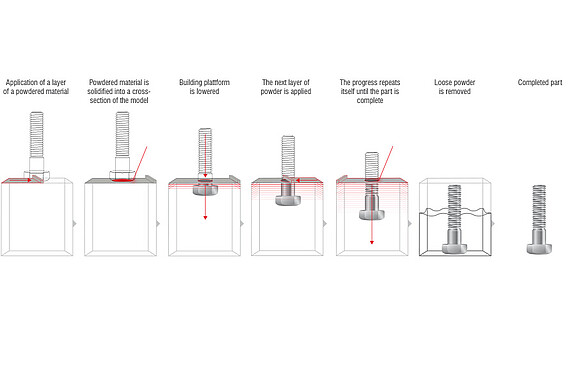 Application of a layer of a powdered material

Powdered material is solidified into a cross-section of the model

Building plattform is lowered

The next layer of powder is applied

The progress repeats itself until the part is complete

Loose powder is removed

Completed part