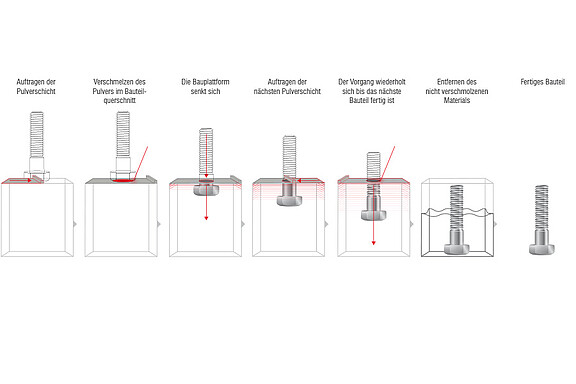 Auftragen der Pulverschicht

Verschmelzen des Pulvers im Bauteilquerschnitt

Die Bauplattform senkt sich

Auftragen der nächsten Pulverschicht

Der Vorgang wiederholt sich bis das nächste Bauteil fertig ist

Entfernen des nicht verschmolzenen Materials

Fertiges Bauteil