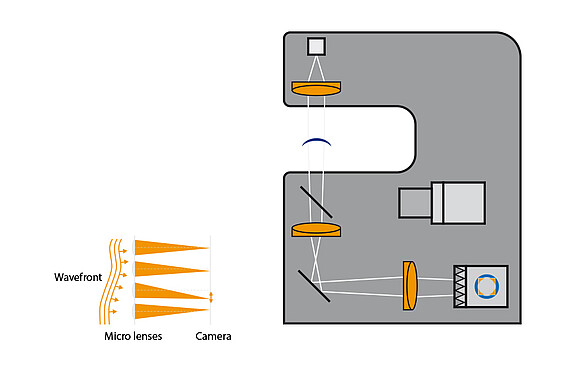 Wavefront

Micro lenses

Camera