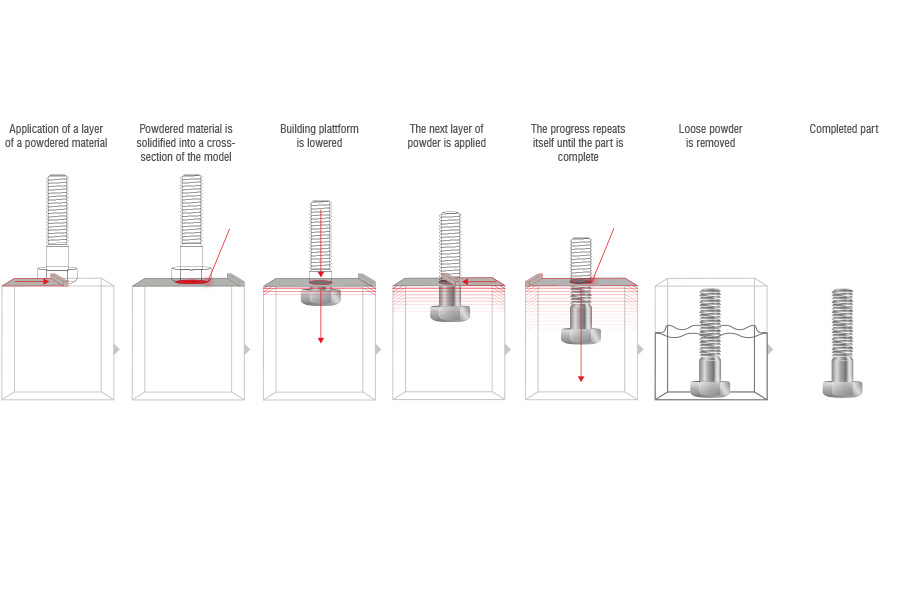 Application of a layer of a powdered material

Powdered material is solidified into a cross-section of the model

Building plattform is lowered

The next layer of powder is applied

The progress repeats itself until the part is complete

Loose powder is removed

Completed part